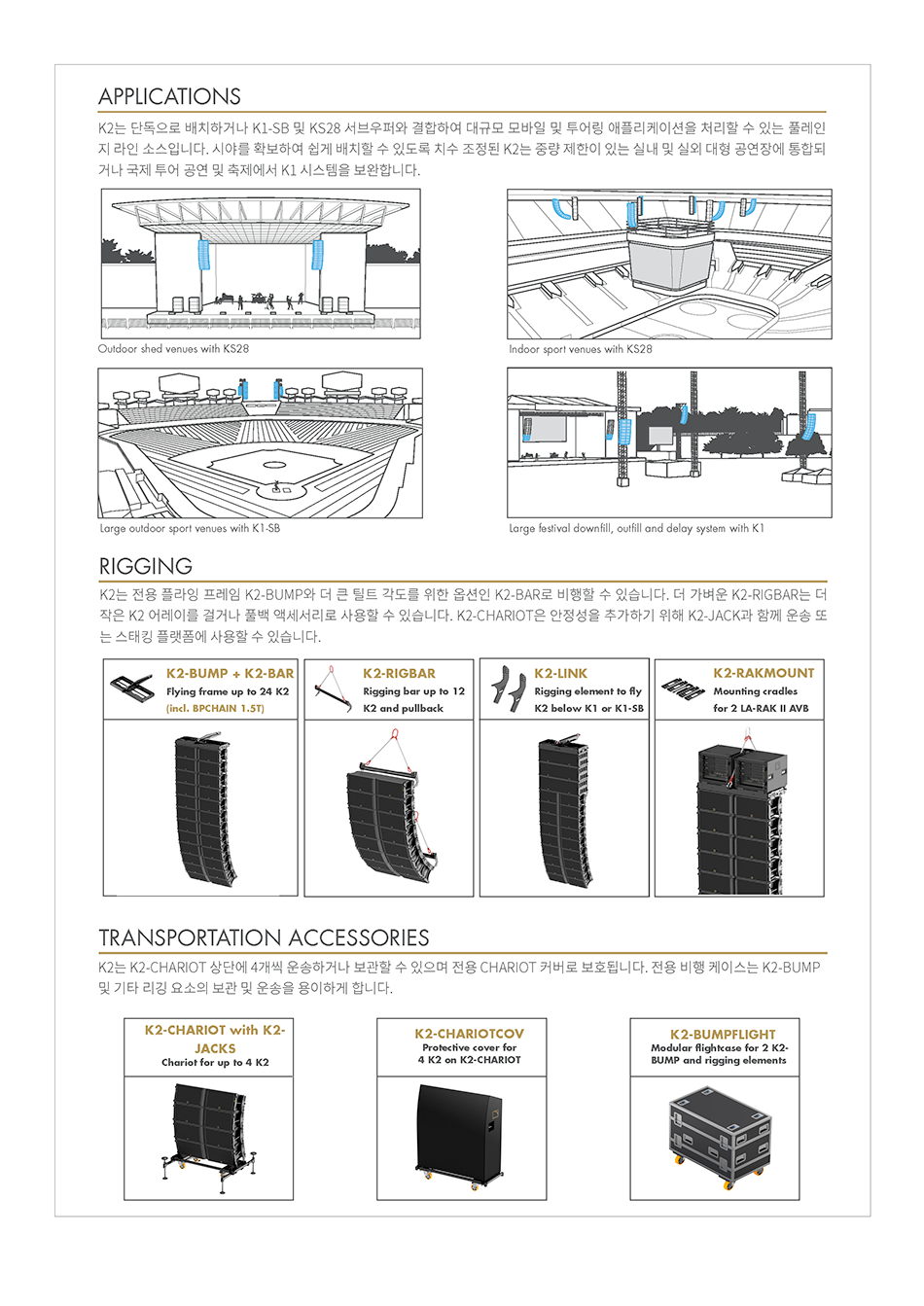 APPLICATIONS

K2는 단독으로 배치하거나 K1-SB 및 KS28 서브우퍼와 결합하여 대규모 모바일 및 투어링 애플리케이션을 처리할 수 있는 풀레인지 라인 소스입니다. 시야를 확보하여 쉽게 배치할 수 있도록 치수 조정된 K2는 중량 제한이 있는 실내 및 실외 대형 공연장에 통합되거나 국제 투어 공연 및 축제에서 K1 시스템을 보완합니다.

Outdoor shed venues with KS28

Indoor sport venues with KS28

Large outdoor sport venues with K1-SB

Large festival downfill, outfill and delay system with K1

RIGGING

K2는 전용 플라잉 프레임 K2-BUMP와 더 큰 틸트 각도를 위한 옵션인 K2-BAR로 비행할 수 있습니다. 더 가벼운 K2-RIGBAR는 더 작은 K2 어레이를 걸거나 풀백 액세서리로 사용할 수 있습니다. K2-CHARIOT은 안정성을 추가하기 위해 K2-JACK과 함께 운송 또는 스태킹 플랫폼에 사용할 수 있습니다.

K2-BUMP + K2-BAR
Flying frame up to 24 K2
(incl. BPCHAIN 1.5T)

K2-RIGBAR
Rigging bar up to 12 K2 and pullback

K2-LINK
Rigging element to fly K2 below K1 or K1-SB

K2-RAKMOUNT
Mounting cradles for 2 LA-RAK II AVB

TRANSPORTATION ACCESSORIES

K2는 K2-CHARIOT 상단에 4개씩 운송하거나 보관할 수 있으며 전용 CHARIOT 커버로 보호됩니다. 전용 비행 케이스는 K2-BUMP 및 기타 리깅 요소의 보관 및 운송을 용이하게 합니다.

K2-CHARIOT with K2-JACKS
Chariot for up to 4 K2

K2-CHARIOTCOV
Protective cover for 4 K2 on K2-CHARIOT

K2-BUMPFLIGHT
Modular flightcase for 2 K2-BUMP and rigging elements