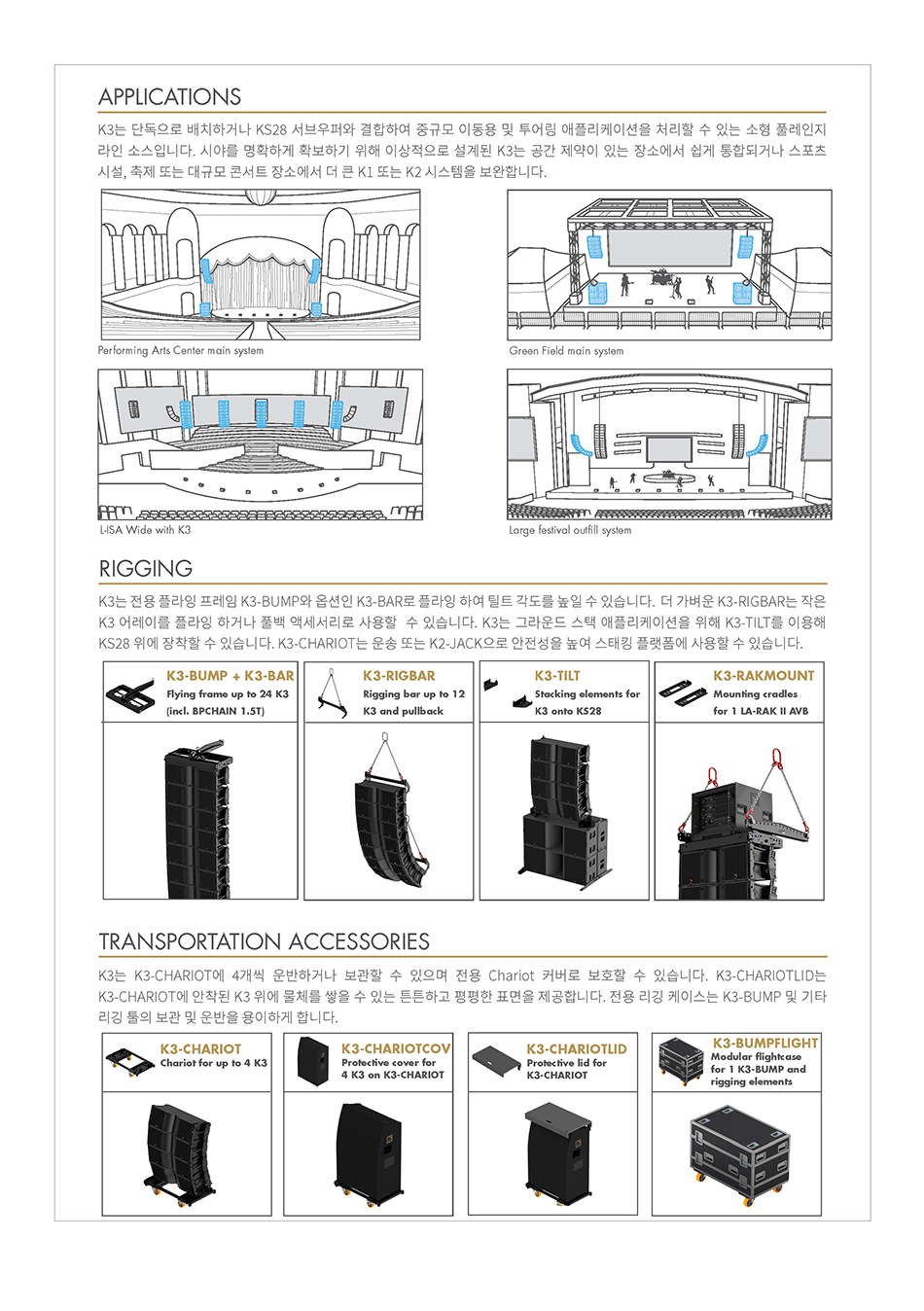 APPLICATIONS

K3는 단독으로 배치하거나 KS28 서브우퍼와 결합하여 중규모 이동용 및 투어링 애플리케이션을 처리할 수 있는 소형 풀레인지 라인 소스입니다. 시야를 명확하게 확보하기 위해 이상적으로 설계된 K3는 공간 제약이 있는 장소에서 쉽게 통합되거나 스포츠 시설, 축제 또는 대규모 콘서트 장소에서 더 큰 K1 또는 K2 시스템을 보완합니다.

Performing Arts Center main system

Green Field main system

L-ISA Wide with K3

Large festival outfill system

RIGGING

K3는 전용 플라잉 프레임 K3-BUMP와 옵션인 K3-BAR로 플라잉 하여 틸트 각도를 높일 수 있습니다. 더 가벼운 K3-RIGBAR는 작은 K3 어레이를 플라잉 하거나 풀백 액세서리로 사용할 수 있습니다. K3는 그라운드 스택 애플리케이션을 위해 K3-TILT를 이용해 KS28 위에 장착할 수 있습니다. K3-CHARIOT는 운송 또는 K2-JACK으로 안전성을 높여 스태킹 플랫폼에 사용할 수 있습니다.

K3-BUMP + K3-BAR
Flying frame up to 24 K3 (incl. BPCHAIN 1.5T)

K3-RIGBAR
Rigging bar up to 12 K3 and pullback

K3-TILT
Stacking elements for K3 onto KS28

K3-RAKMOUNT
Mounting cradles for 1 LA-RAK II AVB

TRANSPORTATION ACCESSORIES

K3는 K3-CHARIOT에 4개씩 운반하거나 보관할 수 있으며 전용 Chariot 커버로 보호할 수 있습니다. K3-CHARIOTLID는 K3-CHARIOT에 안착된 K3 위에 물체를 쌓을 수 있는 튼튼하고 평평한 표면을 제공합니다. 전용 리깅 케이스는 K3-BUMP 및 기타 리깅 툴의 보관 및 운반을 용이하게 합니다.

K3-CHARIOT
Chariot for up to 4 K3

K3-CHARIOTCOV
Protective cover for 4 K3 on K3-CHARIOT

K3-CHARIOTLID
Protective lid for K3-CHARIOT

K3-BUMPFLIGHT
Modular flightcase for 1 K3-BUMP and rigging elements