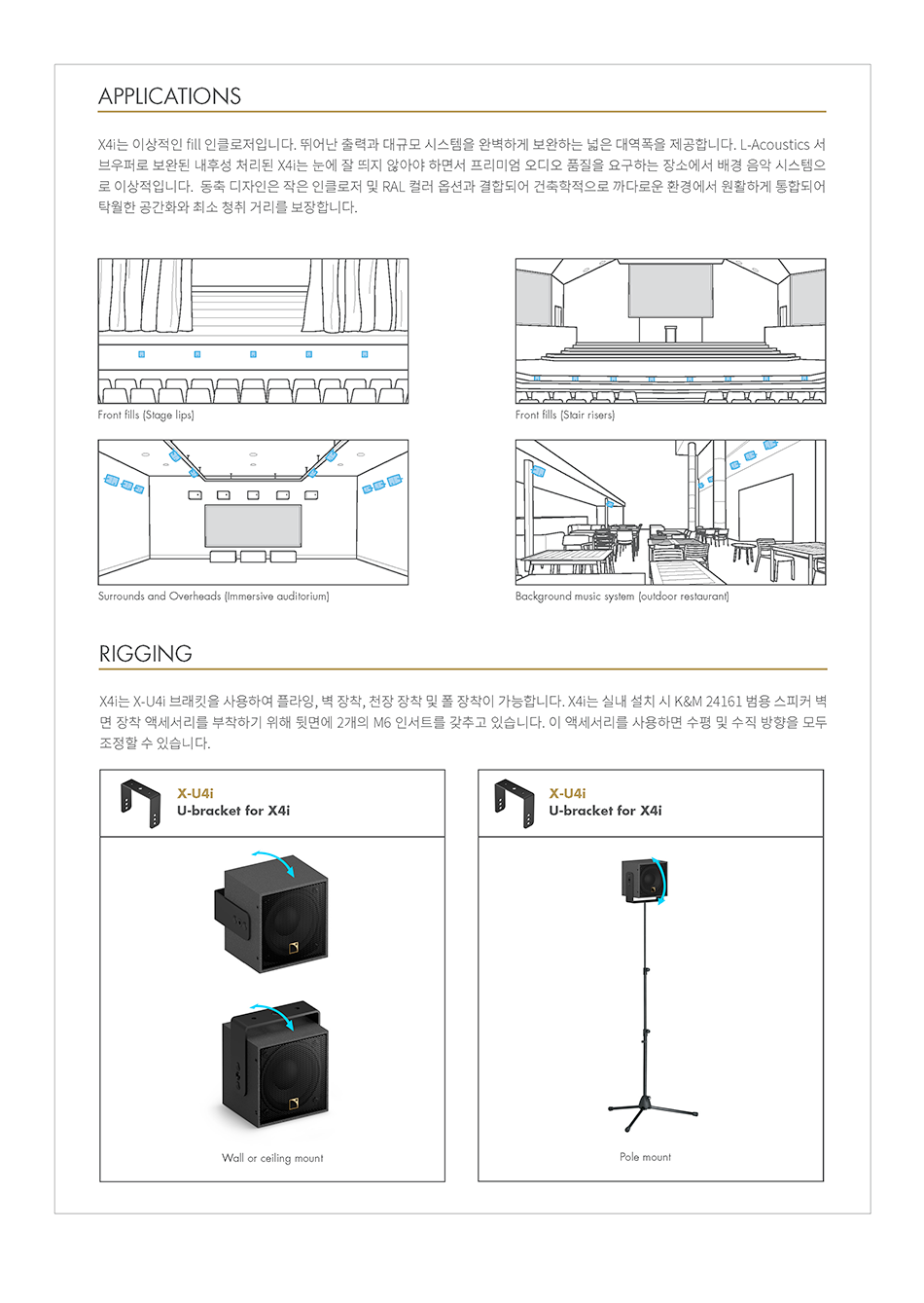 APPLICATIONS

X4i는 이상적인 fill 인클로저입니다. 뛰어난 출력과 대규모 시스템을 완벽하게 보완하는 넓은 대역폭을 제공합니다. L-Acoustics 서브우퍼로 보완된 내후성 처리된 X4i는 눈에 잘 띄지 않아야 하면서 프리미엄 오디오 품질을 요구하는 장소에서 배경 음악 시스템으로 이상적입니다. 동축 디자인은 작은 인클로저 및 RAL 컬러 옵션과 결합되어 건축학적으로 까다로운 환경에서 원활하게 통합되어 탁월한 공간화와 최소 청취 거리를 보장합니다.

Front fills (Stage lips)

Front fills (Stair risers)

Surrounds and Overheads (Immersive auditorium)

Background music system (outdoor restaurant)

RIGGING

X4i는 X-U4i 브래킷을 사용하여 플라잉, 벽 장착, 천장 장착 및 폴 장착이 가능합니다. X4i는 실내 설치 시 K&M 24161 범용 스피커 벽면 장착 액세서리를 부착하기 위해 뒷면에 2개의 M6 인서트를 갖추고 있습니다. 이 액세서리를 사용하면 수평 및 수직 방향을 모두 조정할 수 있습니다.

X-U4i
U-bracket for X4i

Wall or ceiling mount

X-U4i
U-bracket for X4i

Pole mount