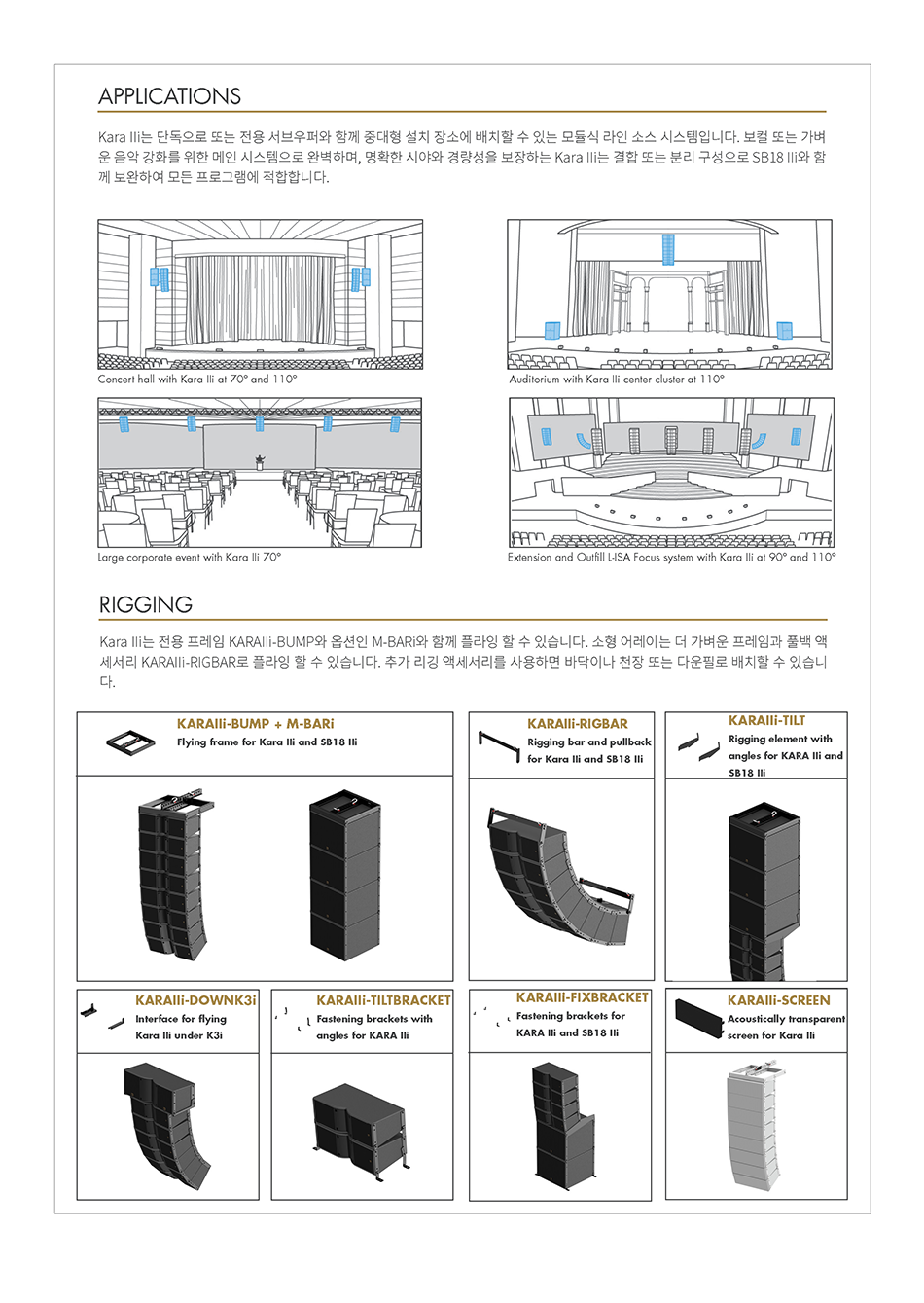 APPLICATIONS

Kara IIi는 단독으로 또는 전용 서브우퍼와 함께 중대형 설치 장소에 배치할 수 있는 모듈식 라인 소스 시스템입니다. 보컬 또는 가벼운 음악 강화를 위한 메인 시스템으로 완벽하며, 명확한 시야와 경량성을 보장하는 Kara IIi는 결합 또는 분리 구성으로 SB18 IIi와 함께 보완하여 모든 프로그램에 적합합니다.

Concert hall with Kara IIi at 70° and 110°

Auditorium with Kara IIi center cluster at 110°

Large corporate event with Kara IIi 70°

Extension and Outfill L-ISA Focus system with Kara IIi at 90° and 110°

RIGGING

Kara IIi는 전용 프레임 KARAIIi-BUMP와 옵션인 M-BARi와 함께 플라잉 할 수 있습니다. 소형 어레이는 더 가벼운 프레임과 풀백 액세서리 KARAIIi-RIGBAR로 플라잉 할 수 있습니다. 추가 리깅 액세서리를 사용하면 바닥이나 천장 또는 다운필로 배치할 수 있습니다.

KARAIIi-BUMP + M-BARi
Flying frame for Kara IIi and SB18 IIi

KARAIIi-RIGBAR
Rigging bar and pullback for Kara IIi and SB18 IIi

KARAIIi-TILT
Rigging element with angles for KARA IIi and SB18 IIi

KARAIIi-DOWNK3i
Interface for flying Kara IIi under K3i

KARAIIi-TILTBRACKET
Fastening brackets with angles for KARA IIi

KARAIIi-FIXBRACKET
Fastening brackets for KARA IIi and SB18 IIi

KARAIIi-SCREEN
Acoustically transparent screen for Kara IIi