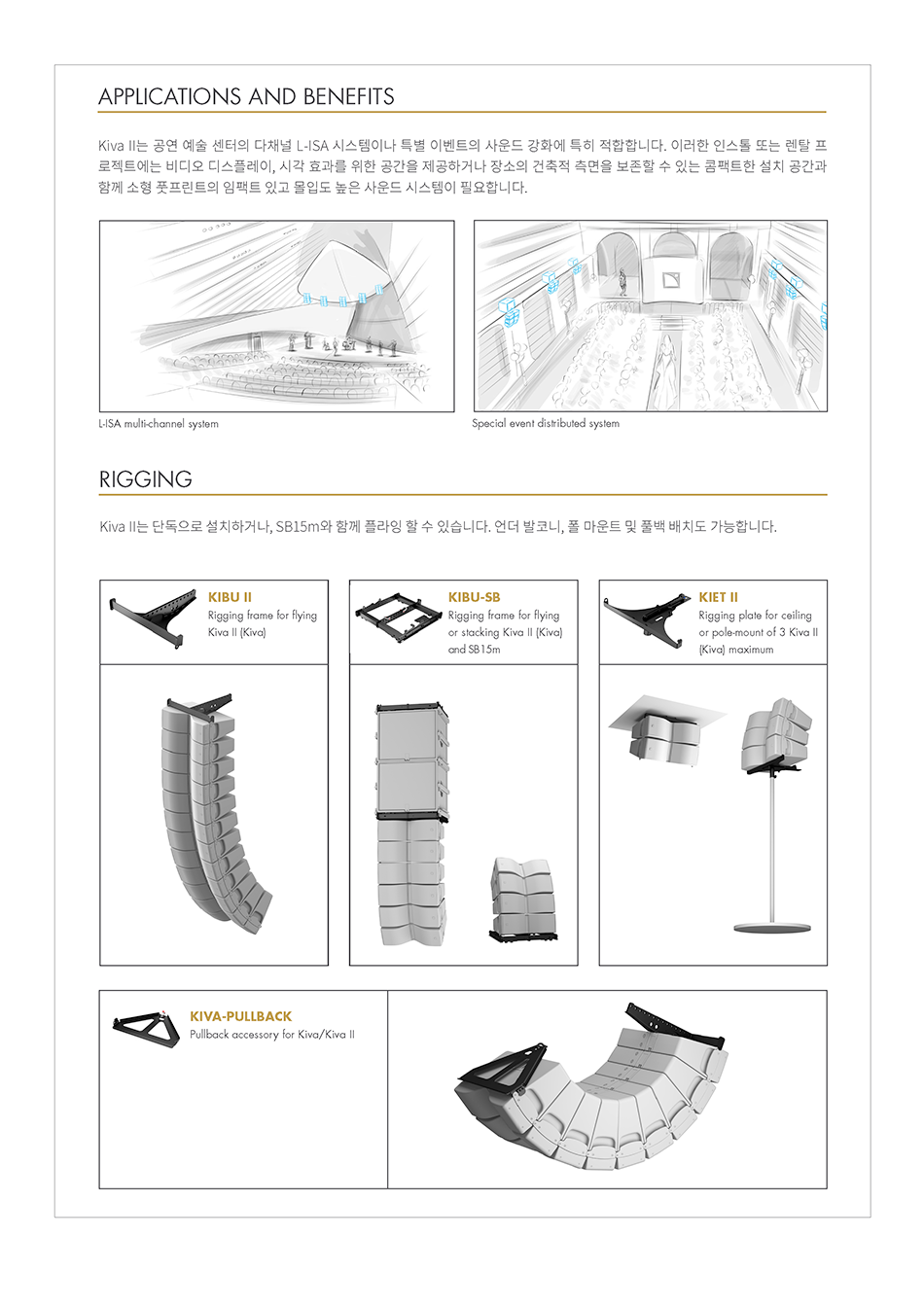 APPLICATIONS AND BENEFITS

Kiva II는 공연 예술 센터의 다채널 L-ISA 시스템이나 특별 이벤트의 사운드 강화에 특히 적합합니다. 이러한 인스톨 또는 렌탈 프로젝트에는 비디오 디스플레이, 시각 효과를 위한 공간을 제공하거나 장소의 건축적 측면을 보존할 수 있는 콤팩트한 설치 공간과 함께 소형 풋프린트의 임팩트 있고 몰입도 높은 사운드 시스템이 필요합니다.

L-ISA multi-channel system

Special event distributed system

RIGGING

Kiva II는 단독으로 설치하거나, SB15m와 함께 플라잉 할 수 있습니다. 언더 발코니, 폴 마운트 및 풀백 배치도 가능합니다.

KIBU II
Rigging frame for flying Kiva II (Kiva)

KIBU-SB
Rigging frame for flying or stacking Kiva II (Kiva) and SB15m

KIET II
Rigging plate for ceiling or pole-mount of 3 Kiva II (Kiva) maximum

KIVA-PULLBACK
Pullback accessory for Kiva/Kiva II