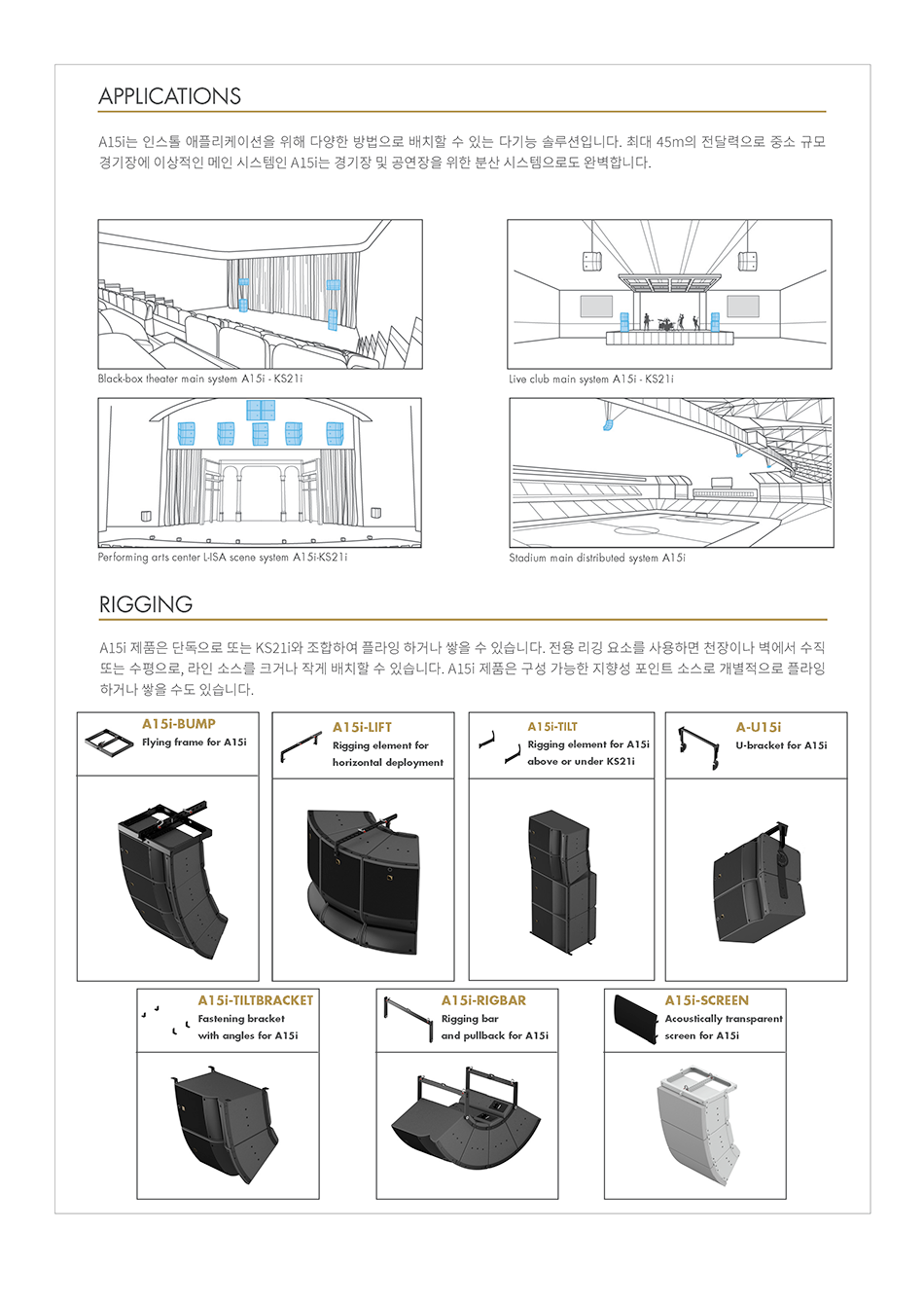 APPLICATIONS

A15i는 인스톨 애플리케이션을 위해 다양한 방법으로 배치할 수 있는 다기능 솔루션입니다. 최대 45m의 전달력으로 중소 규모 경기장에 이상적인 메인 시스템인 A15i는 경기장 및 공연장을 위한 분산 시스템으로도 완벽합니다.

Black-box theater main system A15i - KS21i

Live club main system A15i - KS21i

Performing arts center L-ISA scene system A15i-KS21i

Stadium main distributed system A15i

RIGGING

A15i 제품은 단독으로 또는 KS21i와 조합하여 플라잉 하거나 쌓을 수 있습니다. 전용 리깅 요소를 사용하면 천장이나 벽에서 수직 또는 수평으로, 라인 소스를 크거나 작게 배치할 수 있습니다. A15i 제품은 구성 가능한 지향성 포인트 소스로 개별적으로 플라잉 하거나 쌓을 수도 있습니다.

A15i-BUMP
Flying frame for A15i

A15i-LIFT
Rigging element for horizontal deployment

A15i-TILT
Rigging element for A15i above or under KS21i

A-U15i
U-bracket for A15i

A15i-TILTBRACKET
Fastening bracket with angles for A15i

A15i-RIGBAR
Rigging bar and pullback for A15i

A15i-SCREEN
Acoustically transparent screen for A15i