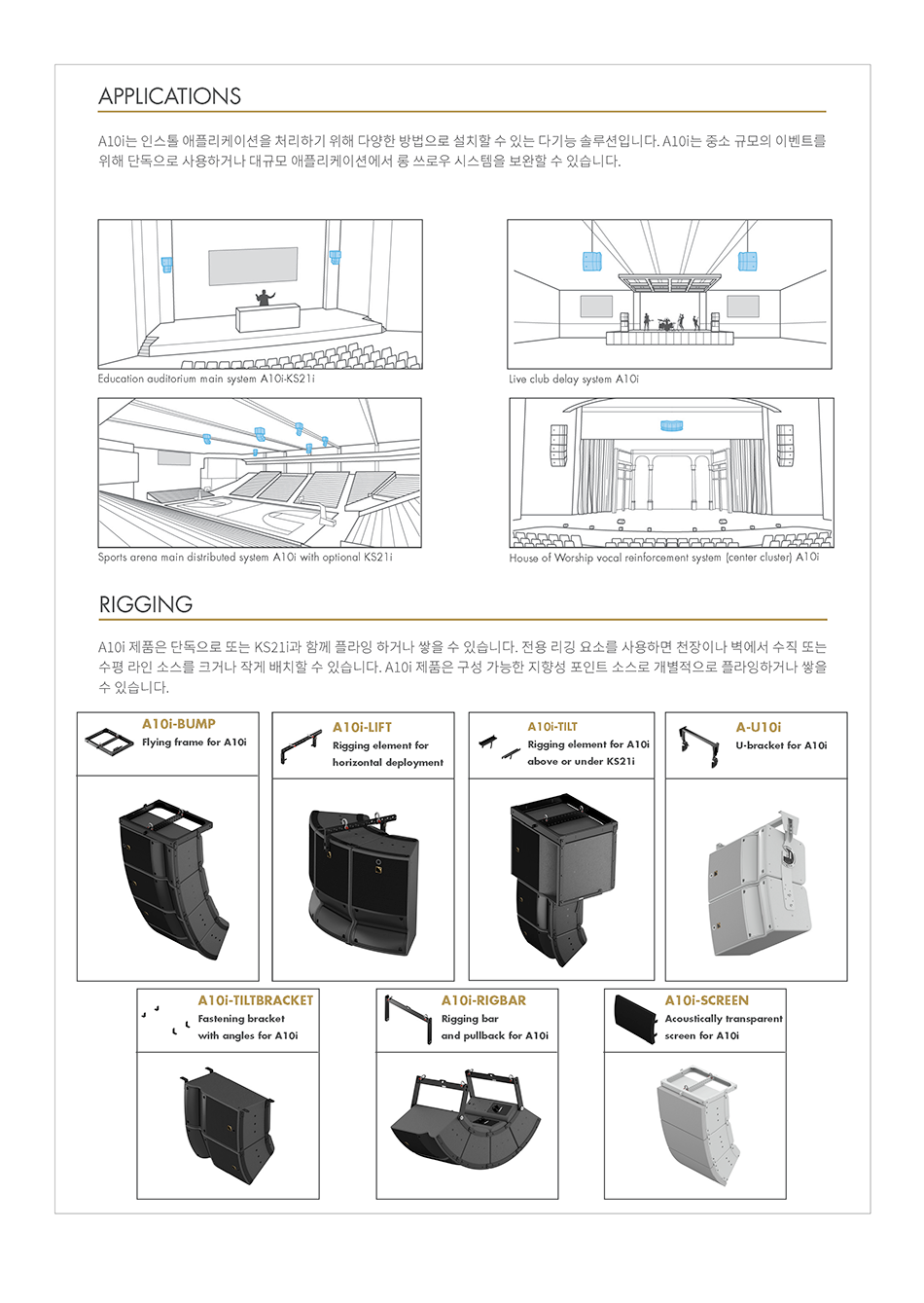 APPLICATIONS

A10i는 인스톨 애플리케이션을 처리하기 위해 다양한 방법으로 설치할 수 있는 다기능 솔루션입니다. A10i는 중소 규모의 이벤트를 위해 단독으로 사용하거나 대규모 애플리케이션에서 롱 쓰로우 시스템을 보완할 수 있습니다.

Education auditorium main system A10i-KS21i

Live club delay system A10i

Sports arena main distributed system A10i with optional KS21i

House of Worship vocal reinforcement system (center cluster) A10i

RIGGING

A10i 제품은 단독으로 또는 KS21i과 함께 플라잉 하거나 쌓을 수 있습니다. 전용 리깅 요소를 사용하면 천장이나 벽에서 수직 또는 수평 라인 소스를 크거나 작게 배치할 수 있습니다. A10i 제품은 구성 가능한 지향성 포인트 소스로 개별적으로 플라잉하거나 쌓을 수 있습니다.

A10i-BUMP
Flying frame for A10i

A10i-LIFT
Rigging element for horizontal deployment

A10i-TILT
Rigging element for A10i above or under KS21i

A-U10i
U-bracket for A10i

A10i-TILTBRACKET
Fastening bracket with angles for A10i

A10i-RIGBAR
Rigging bar and pullback for A10i

A10i-SCREEN
Acoustically transparent screen for A10i