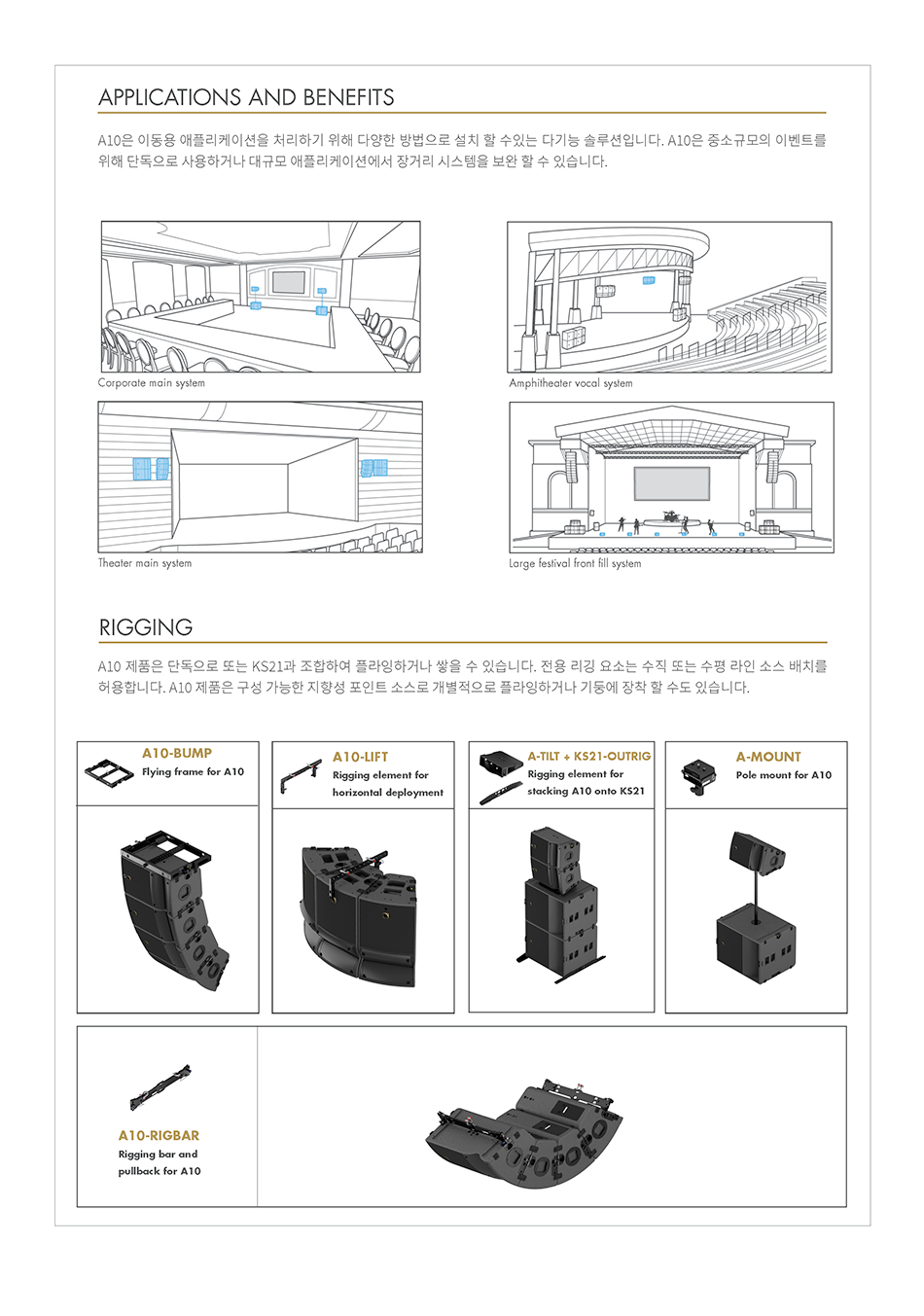 APPLICATIONS AND BENEFITS

A10은 이동용 애플리케이션을 처리하기 위해 다양한 방법으로 설치 할 수있는 다기능 솔루션입니다. A10은 중소규모의 이벤트를 위해 단독으로 사용하거나 대규모 애플리케이션에서 장거리 시스템을 보완 할 수 있습니다.

Corporate main system

Amphitheater vocal system

Theater main system

Large festival front fill system

RIGGING

A10 제품은 단독으로 또는 KS21과 조합하여 플라잉하거나 쌓을 수 있습니다. 전용 리깅 요소는 수직 또는 수평 라인 소스 배치를 허용합니다. A10 제품은 구성 가능한 지향성 포인트 소스로 개별적으로 플라잉하거나 기둥에 장착 할 수도 있습니다.

A10-BUMP
Flying frame for A10

A10-LIFT
Rigging element for horizontal deployment

A-TILT + KS21-OUTRIG
Rigging element for stacking A10 onto KS21

A-MOUNT
Pole mount for A10

A10-RIGBAR
Rigging bar and pullback for A10