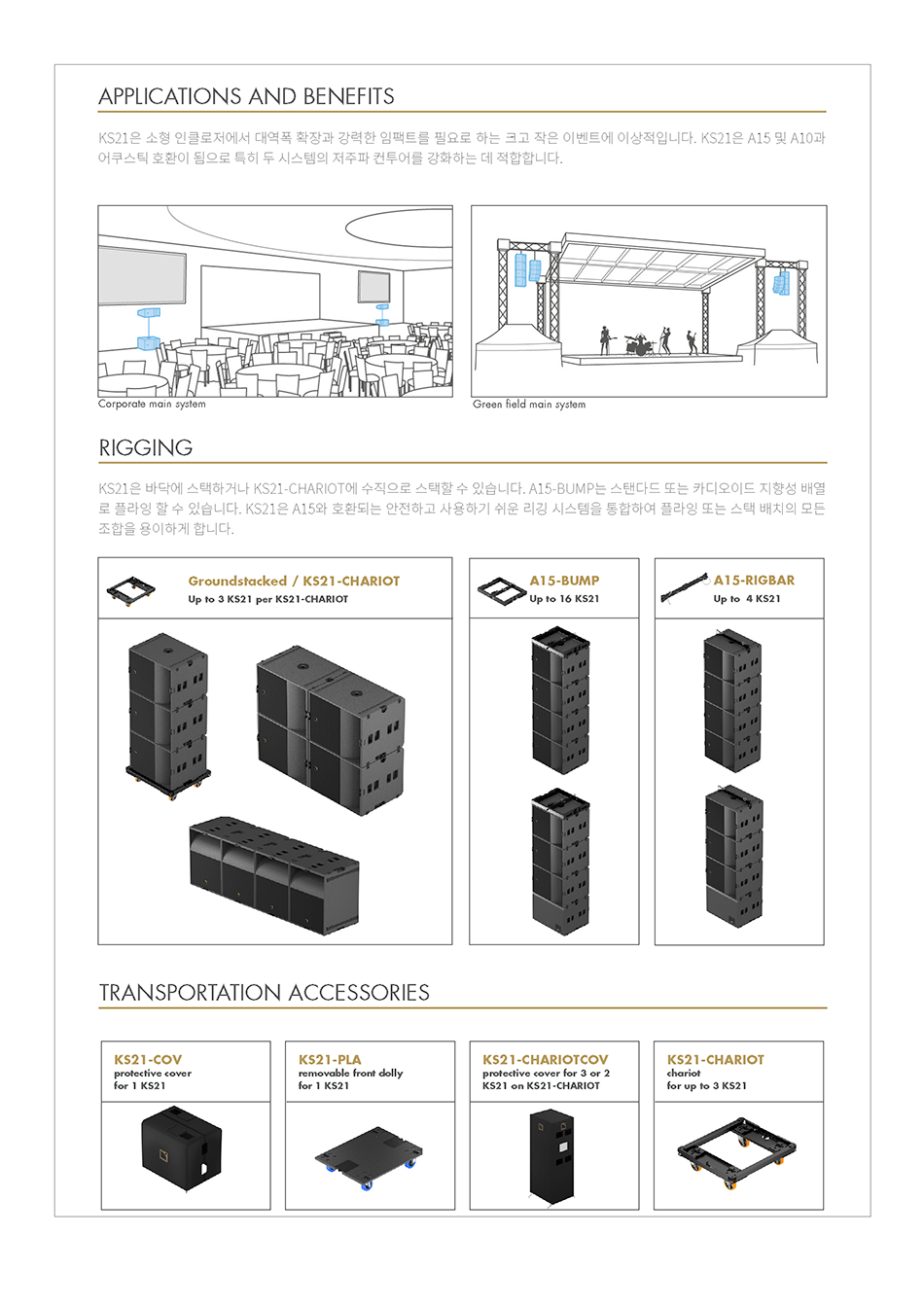 APPLICATIONS AND BENEFITS

KS21은 소형 인클로저에서 대역폭 확장과 강력한 임팩트를 필요로 하는 크고 작은 이벤트에 이상적입니다. KS21은 A15 및 A10과 어쿠스틱 호환이 됨으로 특히 두 시스템의 저주파 컨투어를 강화하는 데 적합합니다.

Corporate main system

Green field main system

RIGGING

KS21은 바닥에 스택하거나 KS21-CHARIOT에 수직으로 스택할 수 있습니다. A15-BUMP는 스탠다드 또는 카디오이드 지향성 배열로 플라잉 할 수 있습니다. KS21은 A15와 호환되는 안전하고 사용하기 쉬운 리깅 시스템을 통합하여 플라잉 또는 스택 배치의 모든 조합을 용이하게 합니다.

Groundstacked / KS21-CHARIOT
Up to 3 KS21 per KS21-CHARIOT

A15-BUMP
Up to 16 KS21

A15-RIGBAR
Up to 4 KS21

TRANSPORTATION ACCESSORIES

KS21-COV
protective cover
for 1 KS21

KS21-PLA
removable front dolly
for 1 KS21

KS21-CHARIOTCOV
protective cover for 3 or 2
KS21 on KS21-CHARIOT

KS21-CHARIOT
chariot
for up to 3 KS21